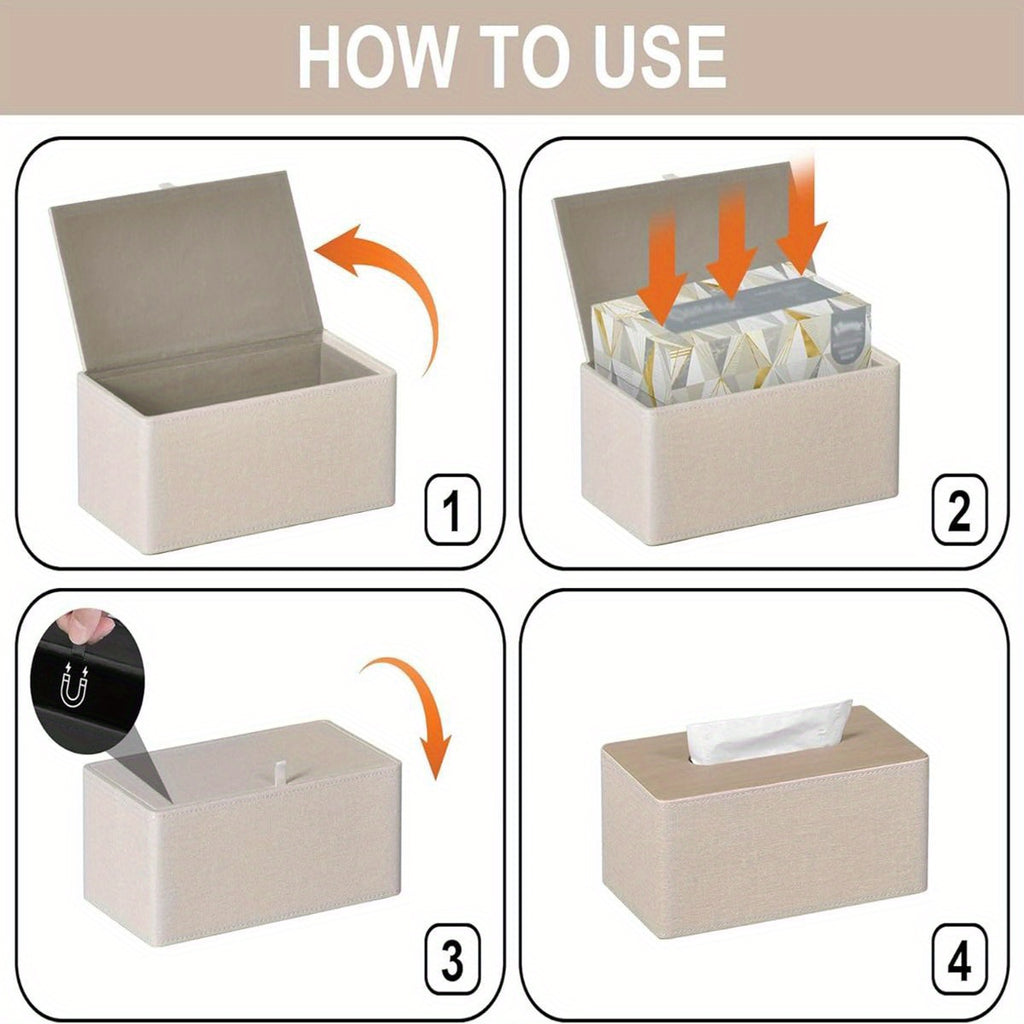 HOW TO USE

1

2

3

4